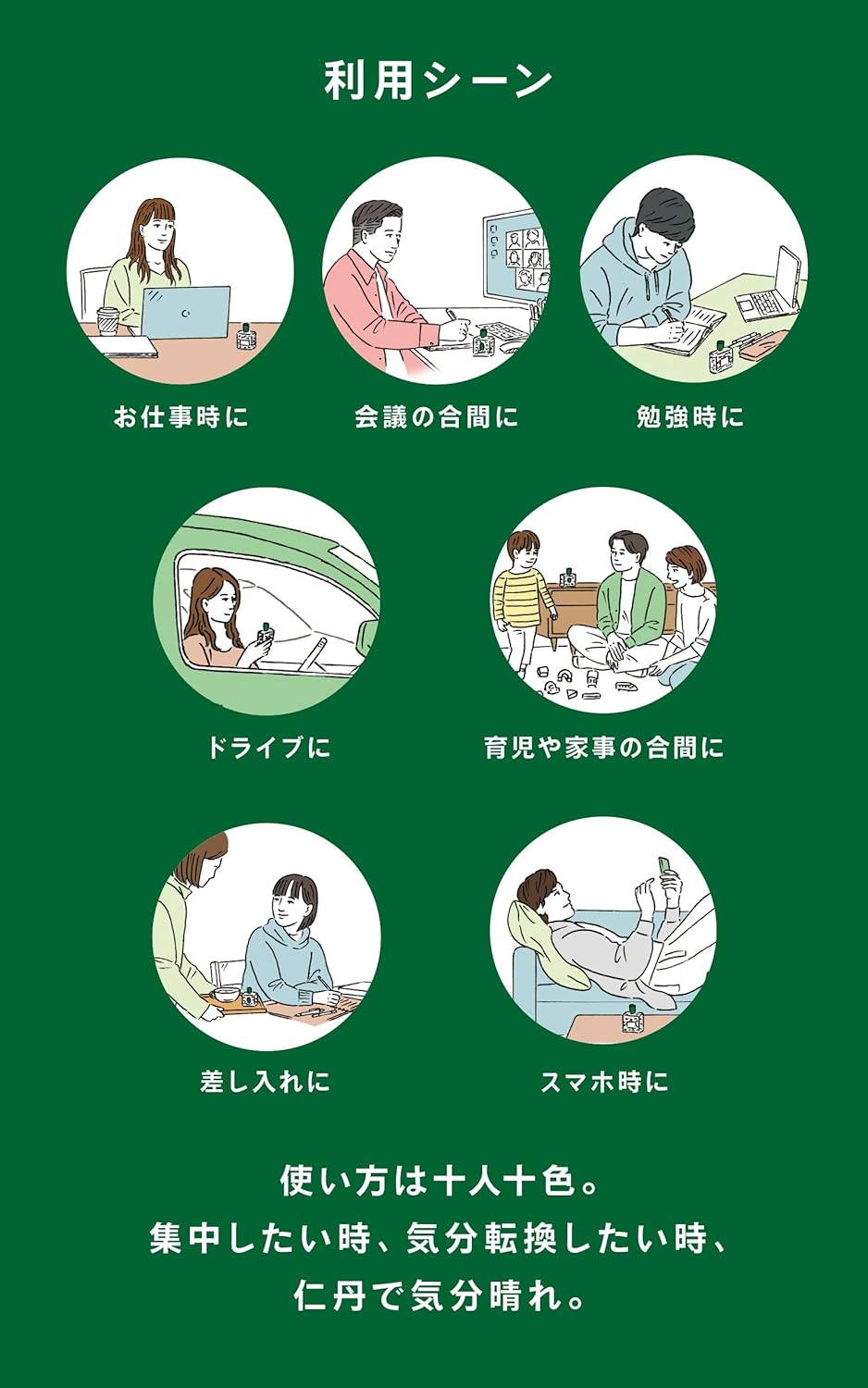 利用シーン

お仕事時に

会議の合間に

勉強時に

ドライブに

育児や家事の合間に

差し入れに

スマホ時に

使い方は十人十色。
集中したい時、気分転換したい時、
仁丹で気分晴れ。