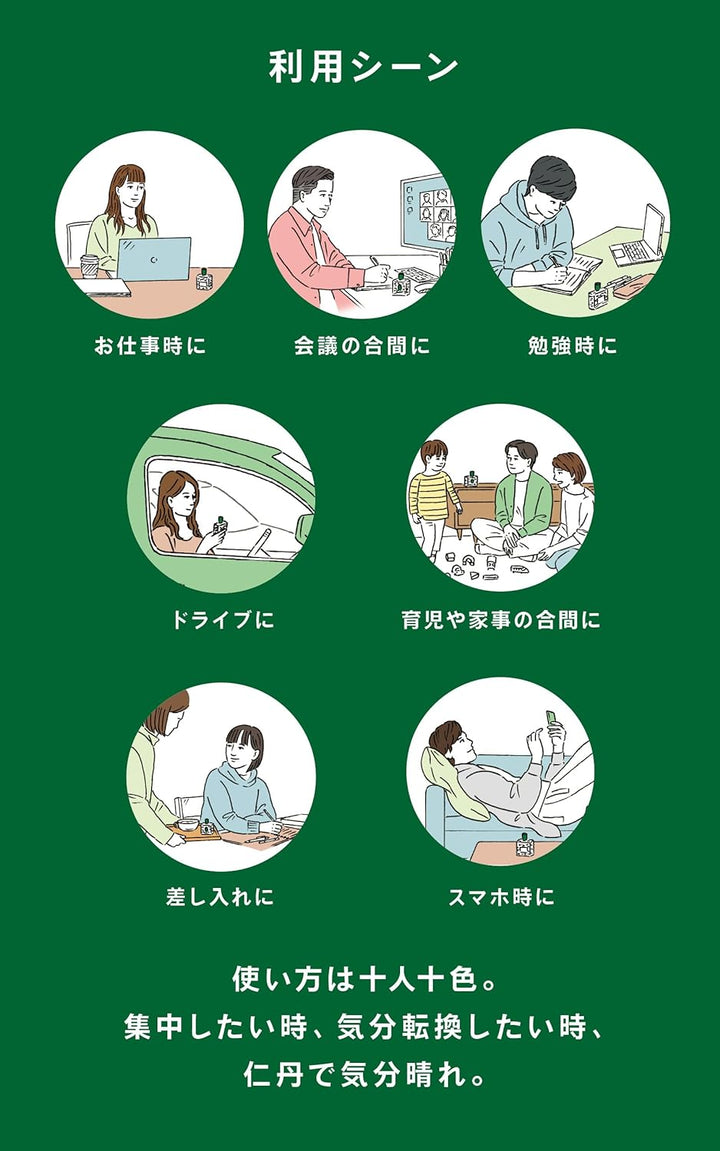 利用シーン

お仕事時に

会議の合間に

勉強時に

ドライブに

育児や家事の合間に

差し入れに

スマホ時に

使い方は十人十色。
集中したい時、気分転換したい時、
仁丹で気分晴れ。