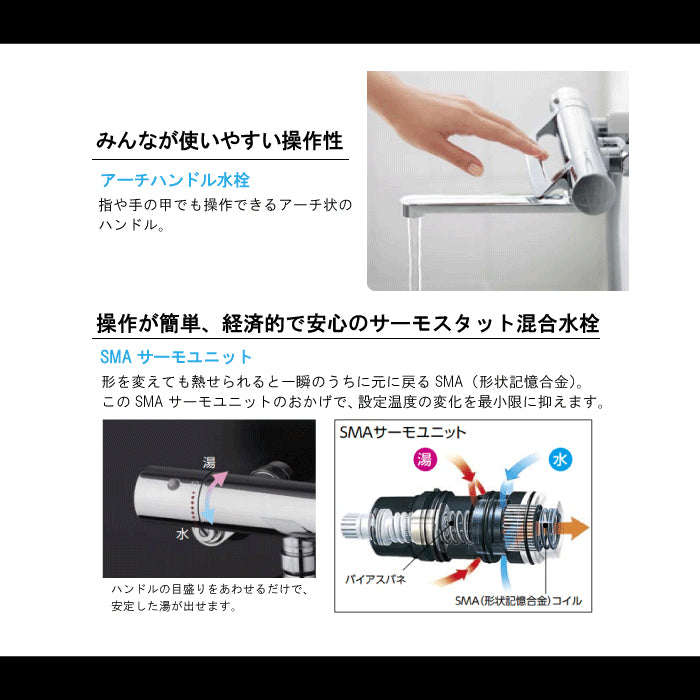 みんなが使いやすい操作性

アーチハンドル水栓

指や手の甲でも操作できるアーチ状のハンドル。

操作が簡単、経済的で安心のサーモスタット混合水栓

SMA サーモユニット

形を変えても熱せられると一瞬のうちに元に戻る SMA（形状記憶合金）。
この SMA サーモユニットのおかげで、設定温度の変化を最小限に抑えます。

湯

水

ハンドルの目盛りをあわせるだけで、安定した湯が出せます。

SMAサーモユニット

湯

水

バイアスバネ

SMA（形状記憶合金）コイル