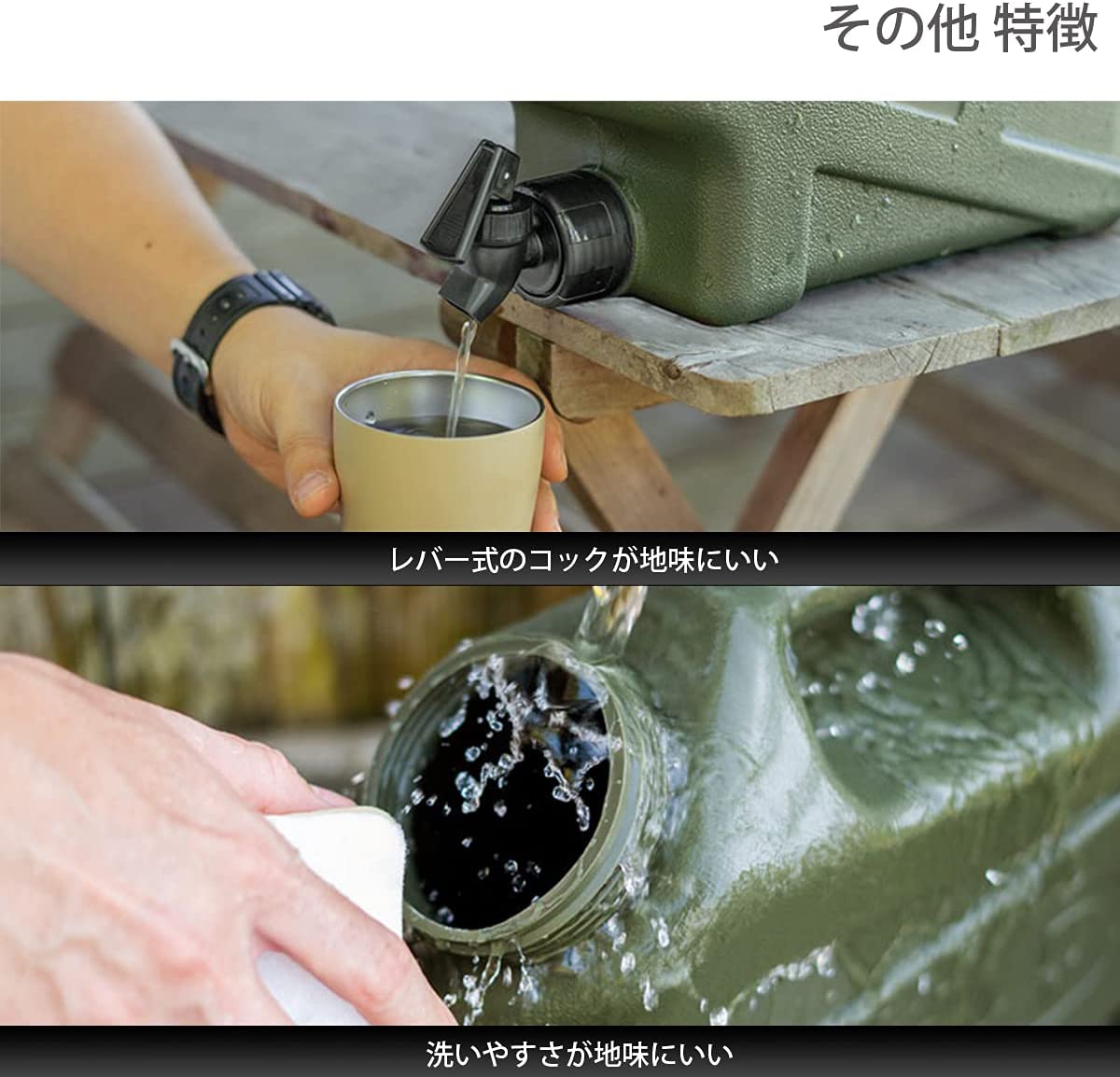 その他 特徴

レバー式のコックが地味にいい

洗いやすさが地味にいい