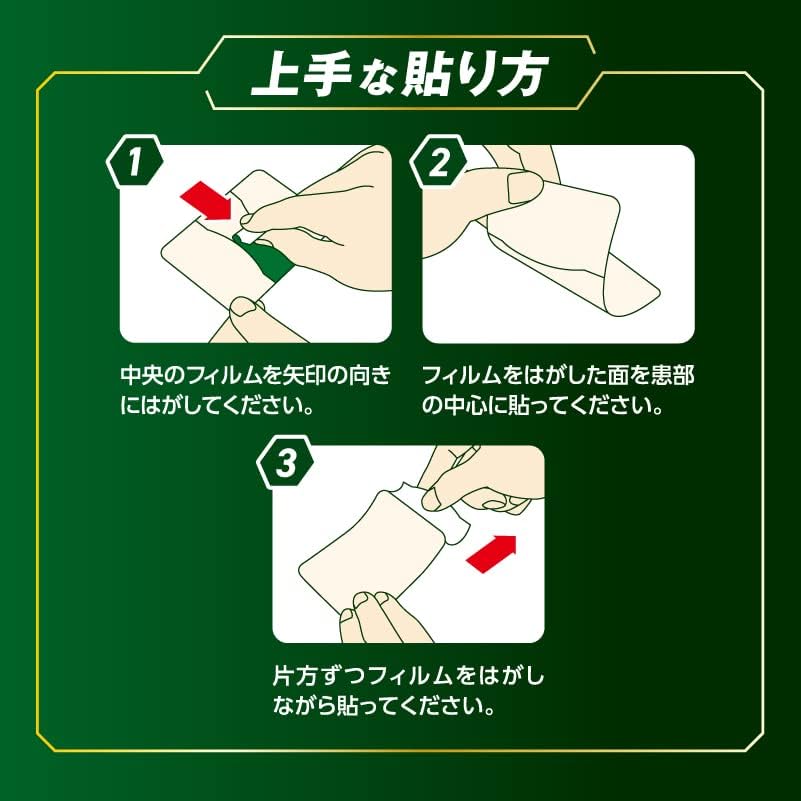 上手な貼り方

1

中央のフィルムを矢印の向きにはがしてください。

2

フィルムをはがした面を患部の中心に貼ってください。

3

片方ずつフィルムをはがしながら貼ってください。