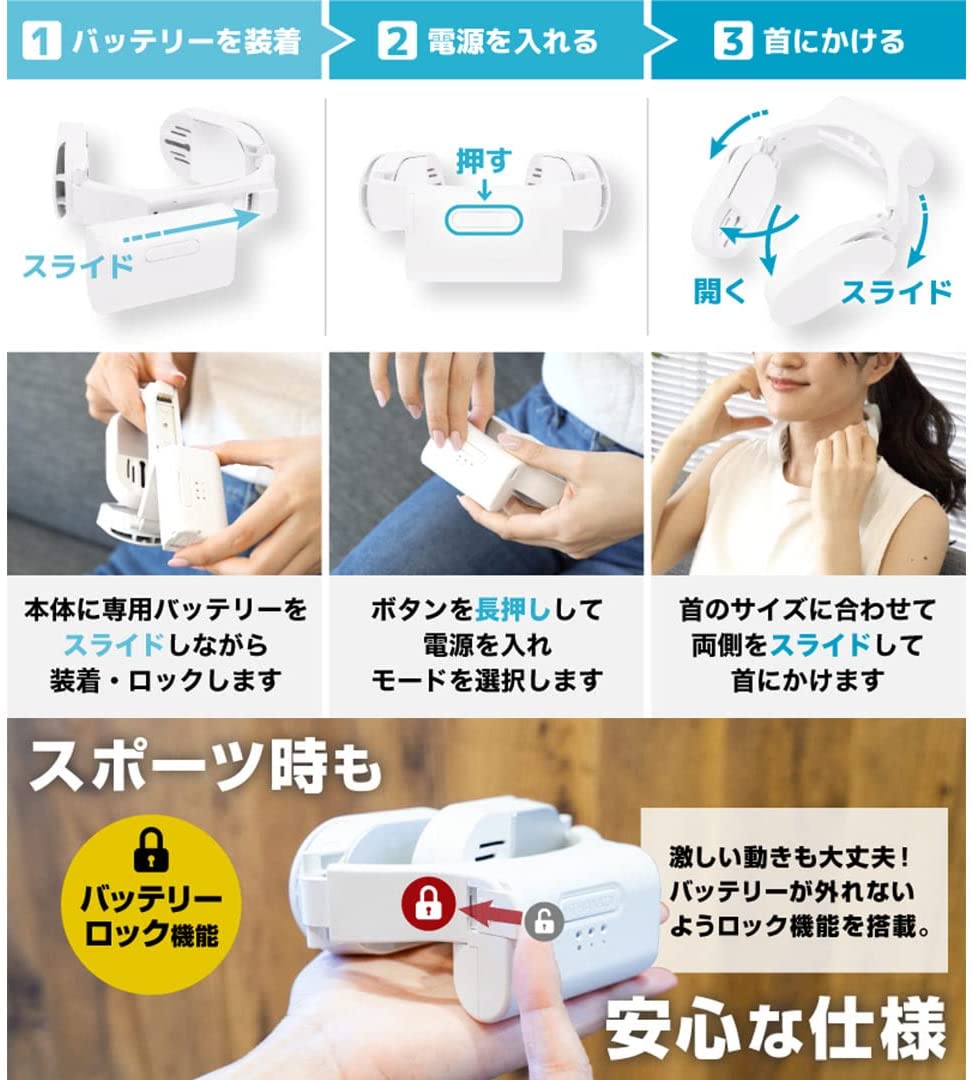 1 バッテリーを装着

2 電源を入れる

3 首にかける

スライド

押す

開く

スライド

本体に専用バッテリーをスライドしながら装着・ロックします

ボタンを長押しして電源を入れモードを選択します

首のサイズに合わせて両側をスライドして首にかけます

スポーツ時も

バッテリーロック機能

激しい動きも大丈夫！バッテリーが外れないようロック機能を搭載。

安心な仕様