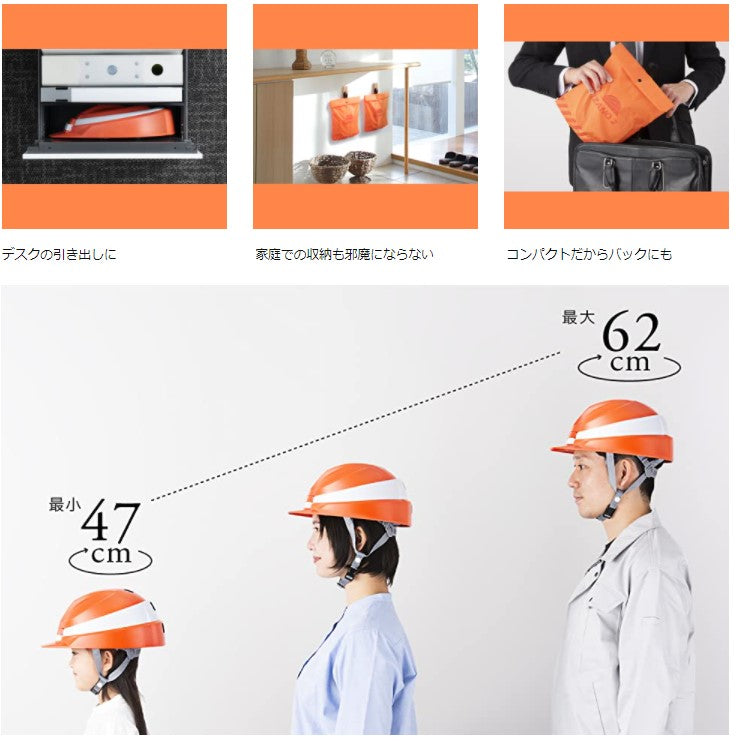 デスクの引き出しに

家庭での収納も邪魔にならない

コンパクトだからバックにも

最大
62
cm

最小
47
cm