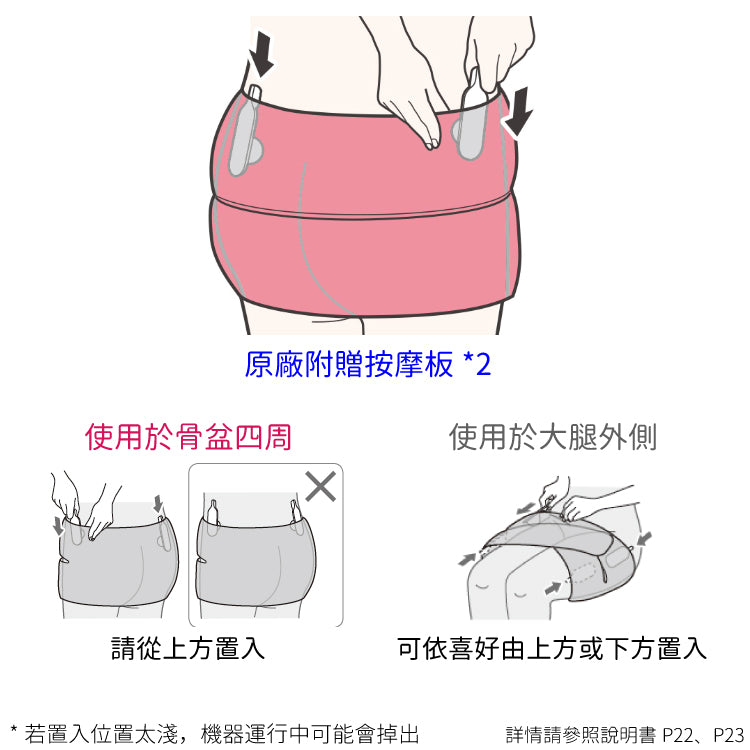 原廠附贈按摩板 *2

使用於骨盆四周

請從上方置入

使用於大腿外側

可依喜好由上方或下方置入

* 若置入位置太淺，機器運行中可能會掉出

詳情請參照說明書 P22、P23