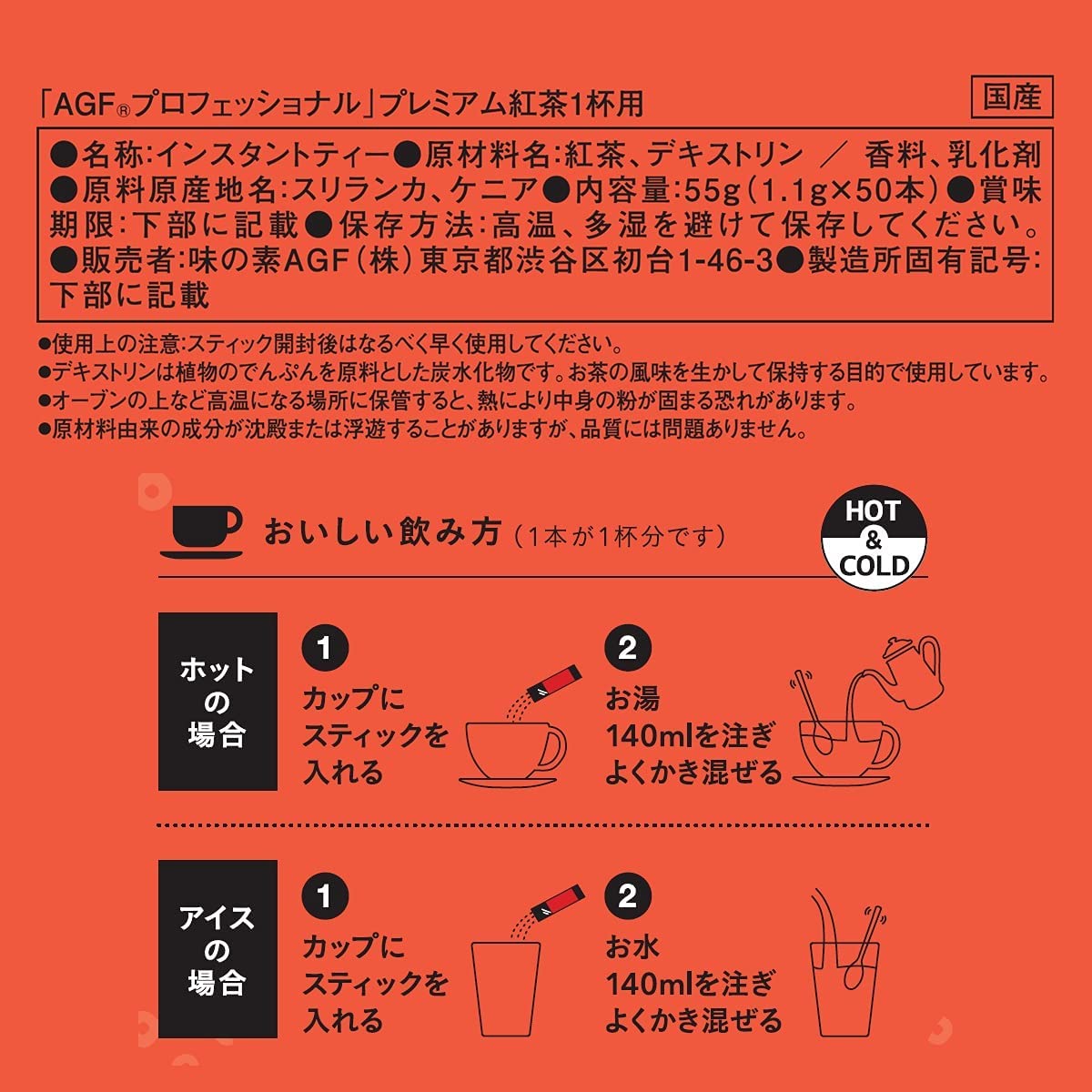 「AGF®プロフェッショナル」プレミアム紅茶1杯用

国産

●名称:インスタントティー●原材料名:紅茶、デキストリン ／ 香料、乳化剤●原料原産地名:スリランカ、ケニア●内容量:55g（1.1g×50本）●賞味期限:下部に記載●保存方法:高温、多湿を避けて保存してください。●販売者:味の素AGF（株）東京都渋谷区初台1-46-3●製造所固有記号:下部に記載

●使用上の注意:スティック開封後はなるべく早く使用してください。
●デキストリンは植物のでんぷんを原料とした炭水化物です。お茶の風味を生かして保持する目的で使用しています。
●オーブンの上など高温になる場所に保管すると、熱により中身の粉が固まる恐れがあります。
●原材料由来の成分が沈殿または浮遊することがありますが、品質には問題ありません。

おいしい飲み方（1本が1杯分です）

HOT & COLD

ホットの場合

1 カップにスティックを入れる

2 お湯140mlを注ぎよくかき混ぜる

アイスの場合

1 カップにスティックを入れる

2 お水140mlを注ぎよくかき混ぜる