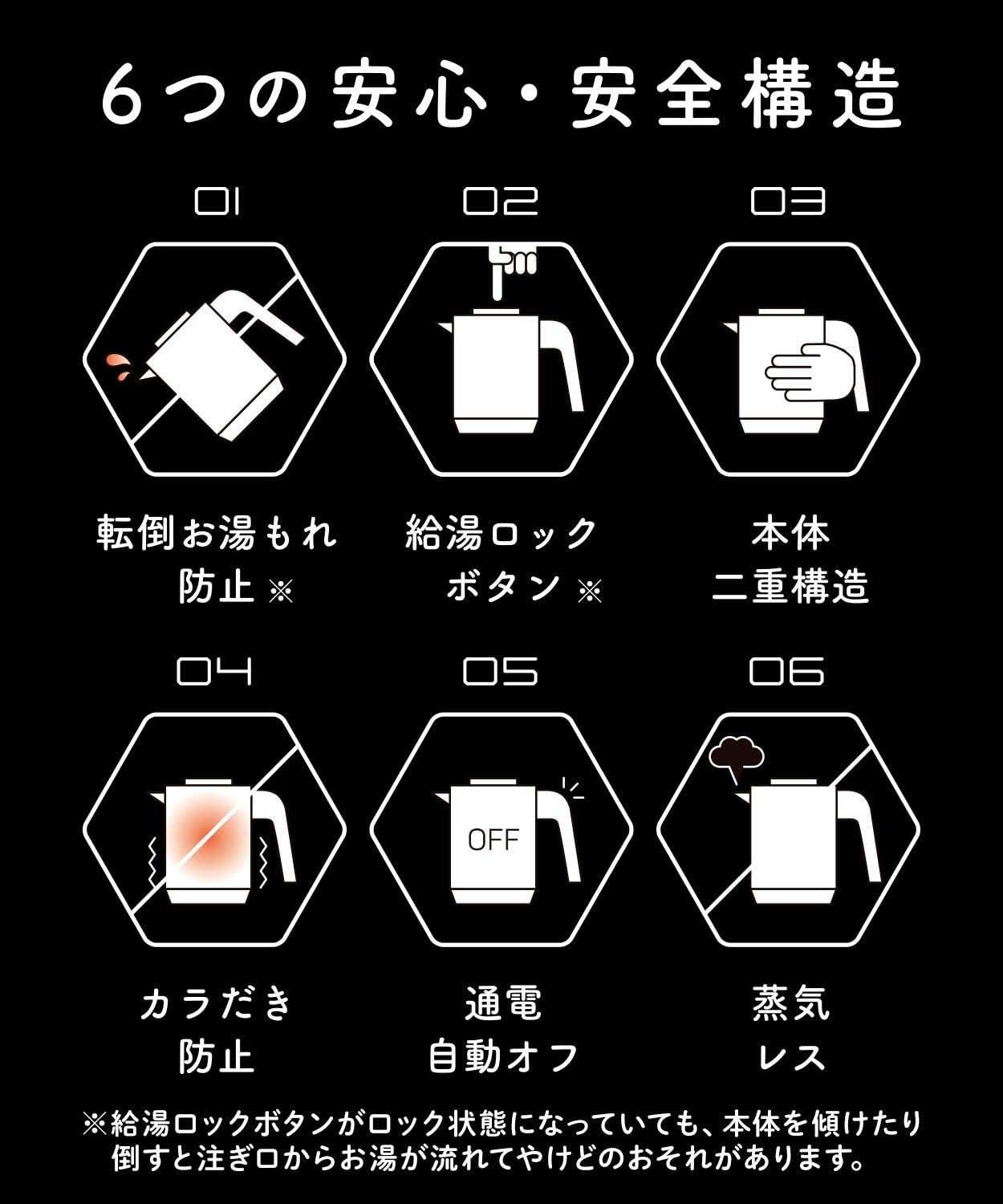 6つの安心・安全構造

01

転倒お湯もれ防止※

02

給湯ロックボタン※

03

本体二重構造

04

カラだき防止

05

OFF

通電自動オフ

06

蒸気レス

※給湯ロックボタンがロック状態になっていても、本体を傾けたり倒すと注ぎ口からお湯が流れてやけどのおそれがあります。