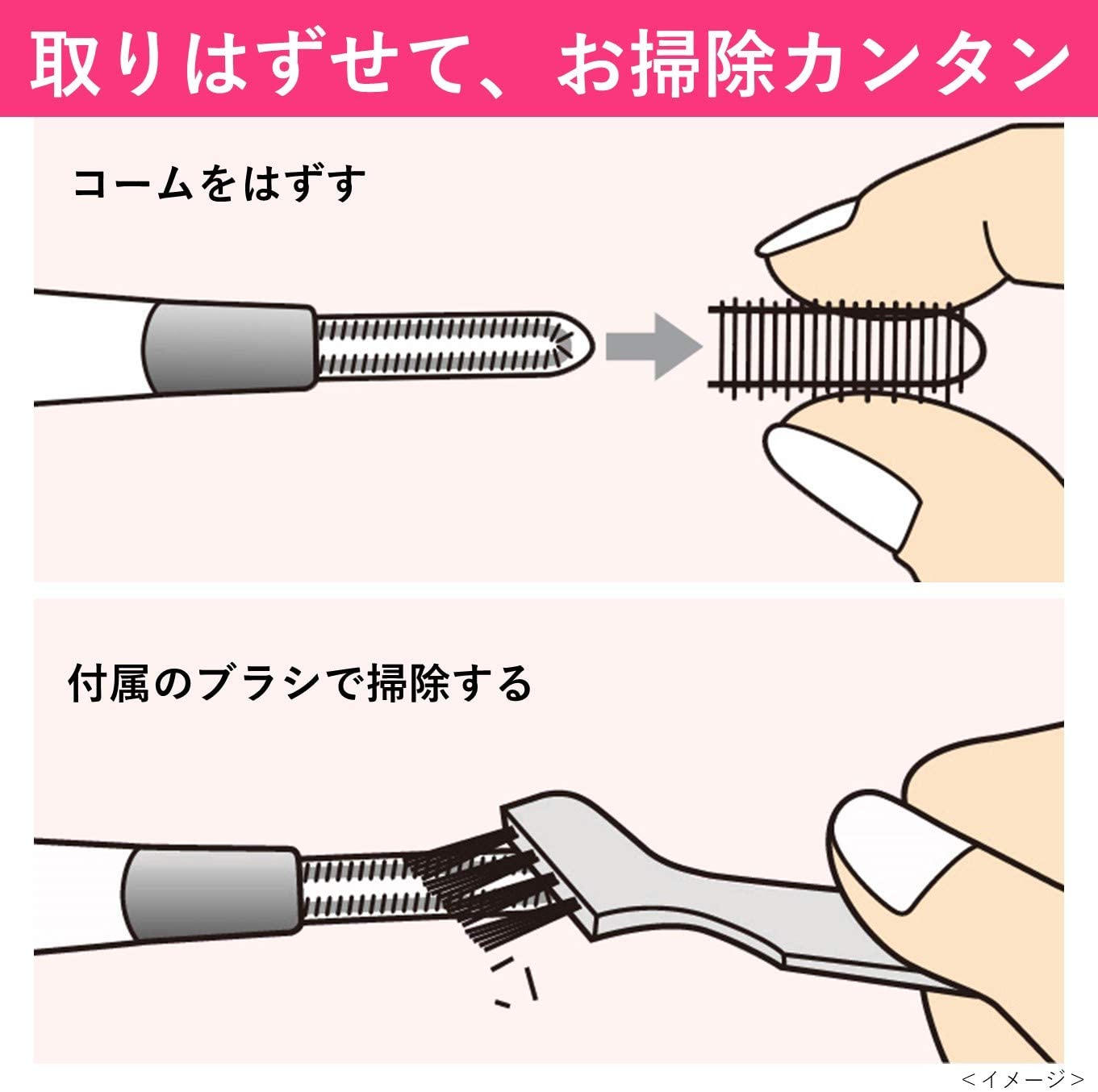 取りはずせて、お掃除カンタン

コームをはずす

付属のブラシで掃除する

＜イメージ＞