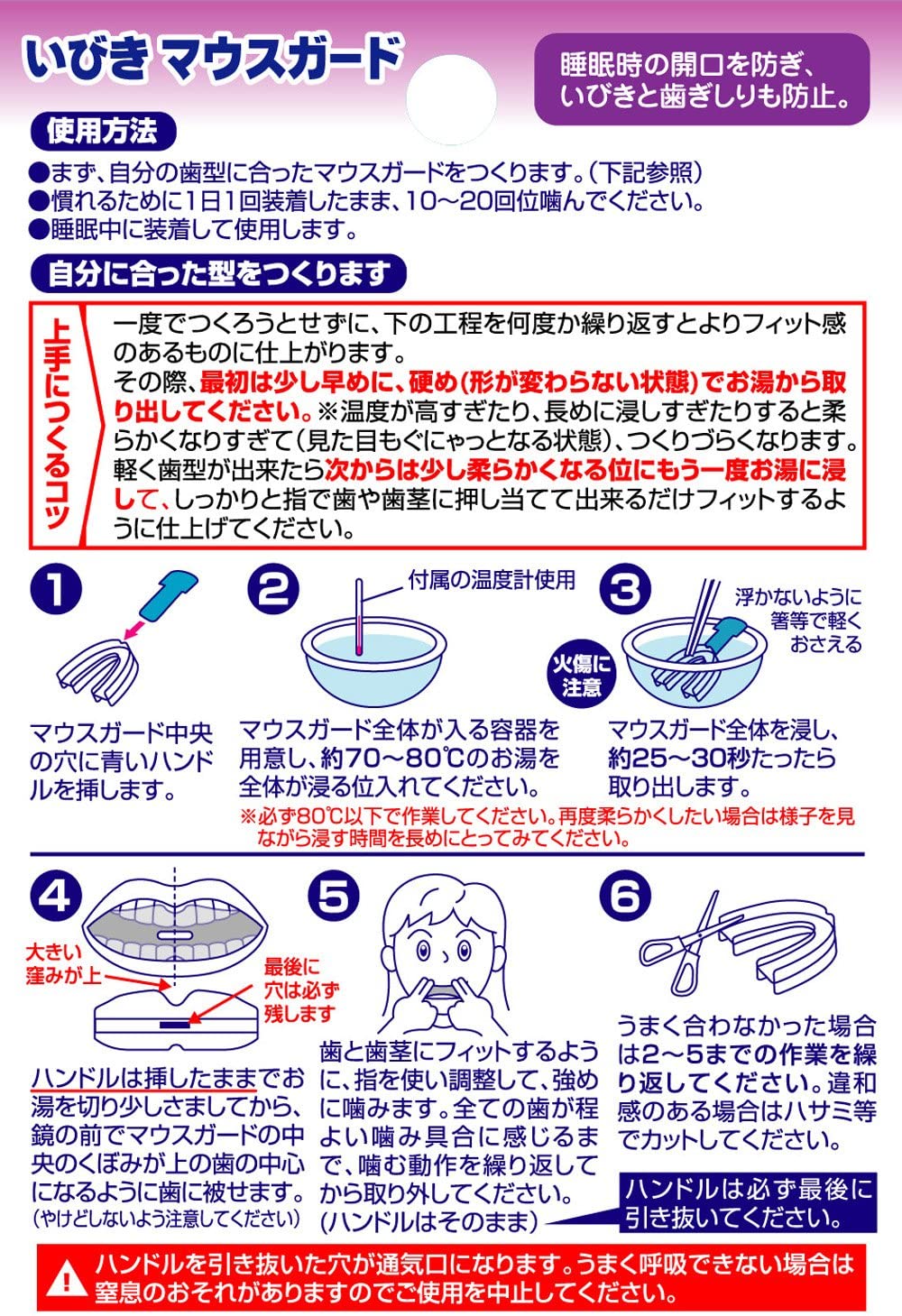 いびき マウスガード

睡眠時の開口を防ぎ、いびきと歯ぎしりも防止。

使用方法

●まず、自分の歯型に合ったマウスガードをつくります。（下記参照）
●慣れるために1日1回装着したまま、10〜20回位噛んでください。
●睡眠中に装着して使用します。

自分に合った型をつくります

上手につくるコツ

一度でつくろうとせずに、下の工程を何度か繰り返すとよりフィット感のあるものに仕上がります。
その際、最初は少し早めに、硬め（形が変わらない状態）でお湯から取り出してください。※温度が高すぎたり、長めに浸しすぎたりすると柔らかくなりすぎて（見た目もぐにゃっとなる状態）、つくりづらくなります。
軽く歯型が出来たら次からは少し柔らかくなる位にもう一度お湯に浸して、しっかりと指で歯や歯茎に押し当てて出来るだけフィットするように仕上げてください。

1
マウスガード中央の穴に青いハンドルを挿します。

2
付属の温度計使用
マウスガード全体が入る容器を用意し、約70〜80℃のお湯を全体が浸る位入れてください。

3
浮かないように箸等で軽くおさえる
火傷に注意
マウスガード全体を浸し、約25〜30秒たったら取り出します。

※必ず80℃以下で作業してください。再度柔らかくしたい場合は様子を見ながら浸す時間を長めにとってみてください。

4
大きい窪みが上
最後に穴は必ず残します
ハンドルは挿したままでお湯を切り少しさましてから、鏡の前でマウスガードの中央のくぼみが上の歯の中心になるように歯に被せます。
（やけどしないよう注意してください）

5
歯と歯茎にフィットするように、指を使い調整して、強めに噛みます。全ての歯が程よい噛み具合に感じるまで、噛む動作を繰り返してから取り外してください。
（ハンドルはそのまま）

6
うまく合わなかった場合は2〜5までの作業を繰り返してください。違和感のある場合はハサミ等でカットしてください。

ハンドルは必ず最後に引き抜いてください。

ハンドルを引き抜いた穴が通気口になります。うまく呼吸できない場合は窒息のおそれがありますのでご使用を中止してください。