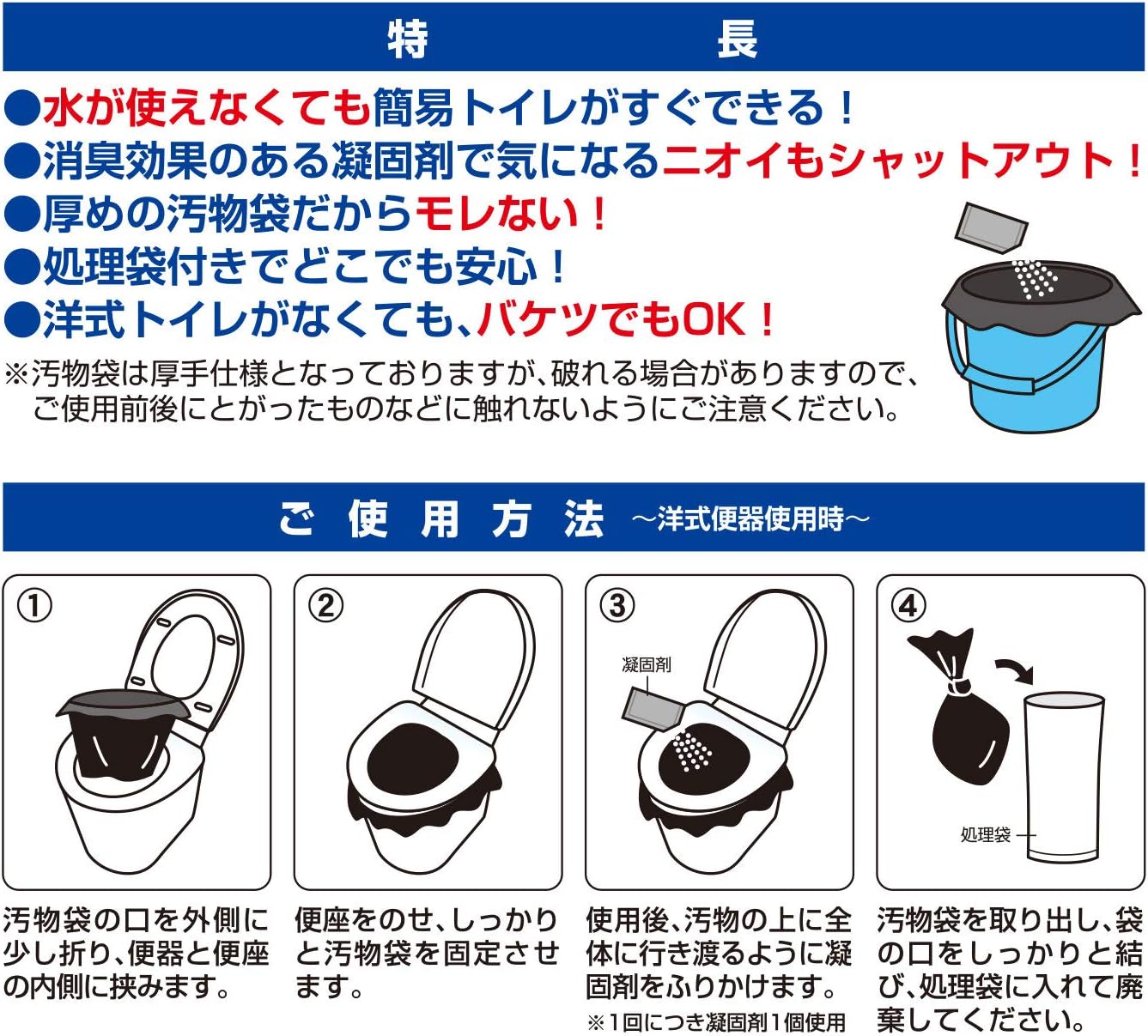 特　長

●水が使えなくても簡易トイレがすぐできる！
●消臭効果のある凝固剤で気になるニオイもシャットアウト！
●厚めの汚物袋だからモレない！
●処理袋付きでどこでも安心！
●洋式トイレがなくても、バケツでもOK！
※汚物袋は厚手仕様となっておりますが、破れる場合がありますので、ご使用前後にとがったものなどに触れないようにご注意ください。

ご使用方法 ～洋式便器使用時～

①
汚物袋の口を外側に少し折り、便器と便座の内側に挟みます。

②
便座をのせ、しっかりと汚物袋を固定させます。

③
凝固剤
使用後、汚物の上に全体に行き渡るように凝固剤をふりかけます。
※1回につき凝固剤1個使用

④
処理袋
汚物袋を取り出し、袋の口をしっかりと結び、処理袋に入れて廃棄してください。