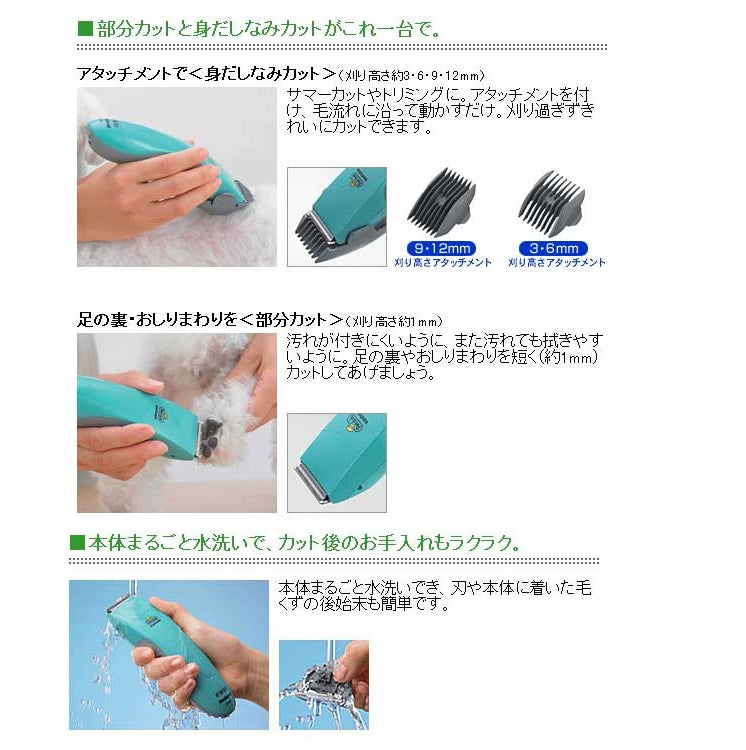 ■部分カットと身だしなみカットがこれ一台で。

アタッチメントで＜身だしなみカット＞（刈り高さ約3・6・9・12mm）

サマーカットやトリミングに。アタッチメントを付け、毛流れに沿って動かすだけ。刈り過ぎずきれいにカットできます。

9・12mm
刈り高さアタッチメント

3・6mm
刈り高さアタッチメント

足の裏・おしりまわりを＜部分カット＞（刈り高さ約1mm）

汚れが付きにくいように、また汚れても拭きやすいように。足の裏やおしりまわりを短く（約1mm）カットしてあげましょう。

■本体まるごと水洗いで、カット後のお手入れもラクラク。

本体まるごと水洗いでき、刃や本体に着いた毛くずの後始末も簡単です。