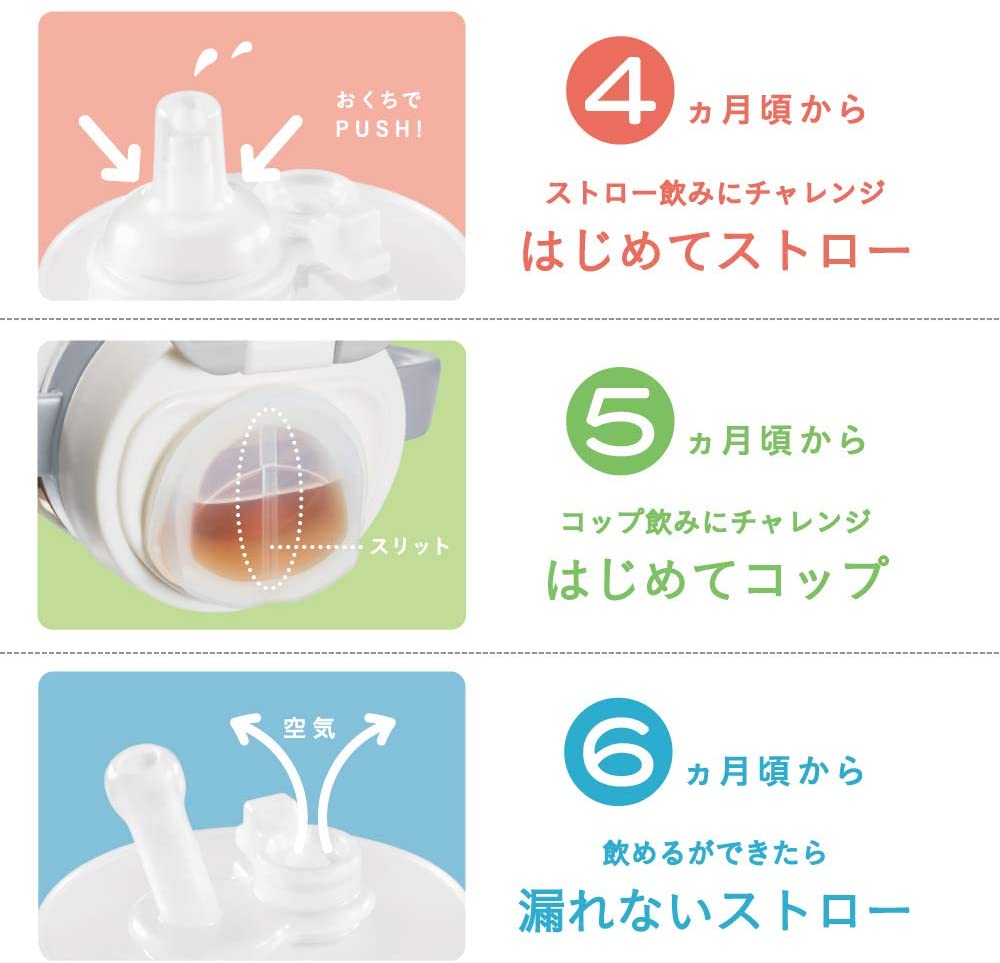 おくちで
PUSH!

4ヵ月頃から
ストロー飲みにチャレンジ
はじめてストロー

スリット

5ヵ月頃から
コップ飲みにチャレンジ
はじめてコップ

空気

6ヵ月頃から
飲めるができたら
漏れないストロー