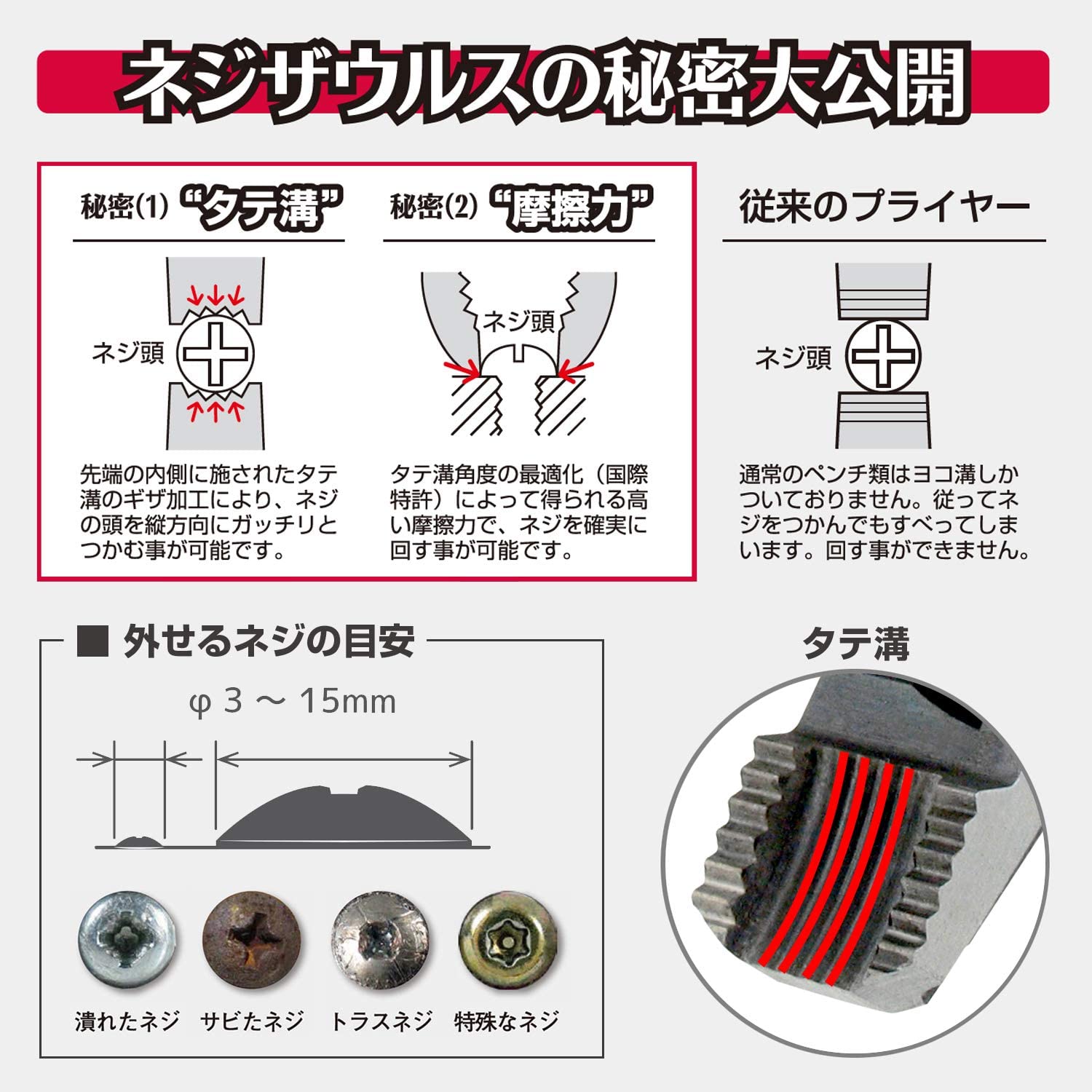 ネジザウルスの秘密大公開

秘密(1) “タテ溝”

ネジ頭

先端の内側に施されたタテ溝のギザ加工により、ネジの頭を縦方向にガッチリとつかむ事が可能です。

秘密(2) “摩擦力”

ネジ頭

タテ溝角度の最適化（国際特許）によって得られる高い摩擦力で、ネジを確実に回す事が可能です。

従来のプライヤー

ネジ頭

通常のペンチ類はヨコ溝しかついておりません。従ってネジをつかんでもすべってしまいます。回す事ができません。

■ 外せるネジの目安

φ 3 ～ 15mm

潰れたネジ　サビたネジ　トラスネジ　特殊なネジ

タテ溝