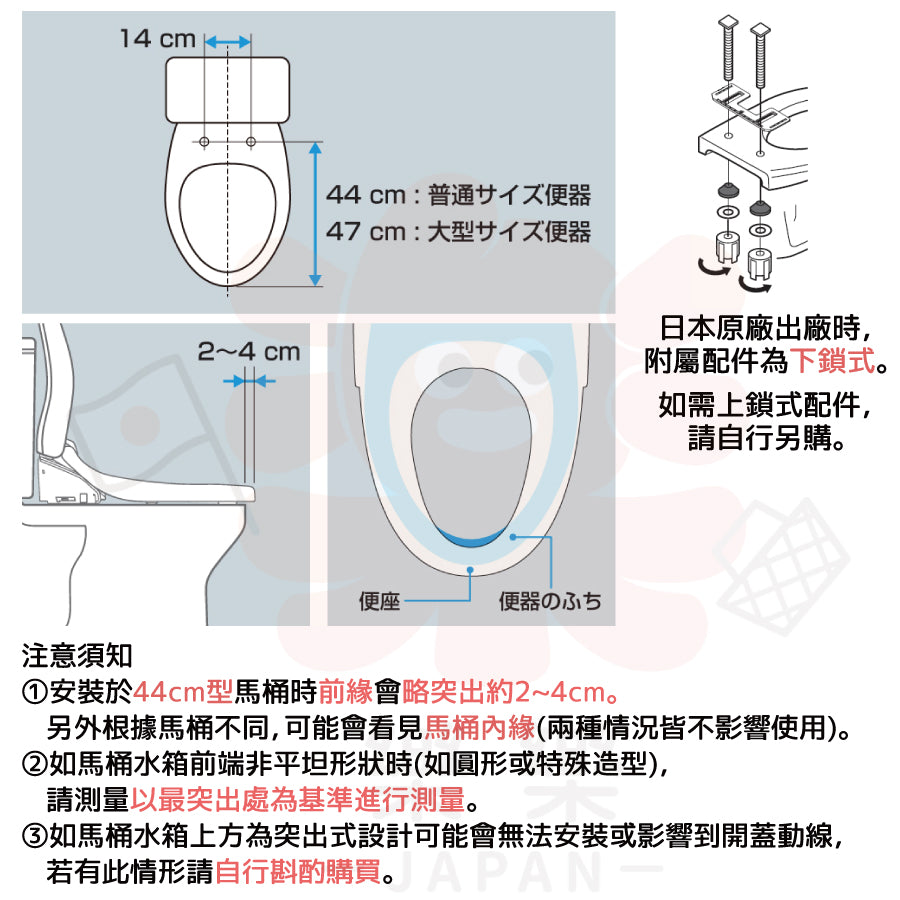 14 cm

44 cm : 普通サイズ便器
47 cm : 大型サイズ便器

2~4 cm

便座

便器のふち

日本原廠出廠時,
附屬配件為下鎖式。

如需上鎖式配件,
請自行另購。

注意須知
①安裝於44cm型馬桶時前緣會略突出約2~4cm。
另外根據馬桶不同,可能會看見馬桶內緣(兩種情況皆不影響使用)。
②如馬桶水箱前端非平坦形狀時(如圓形或特殊造型),
請測量以最突出處為基準進行測量。
③如馬桶水箱上方為突出式設計可能會無法安裝或影響到開蓋動線,
若有此情形請自行斟酌購買。

JAPAN