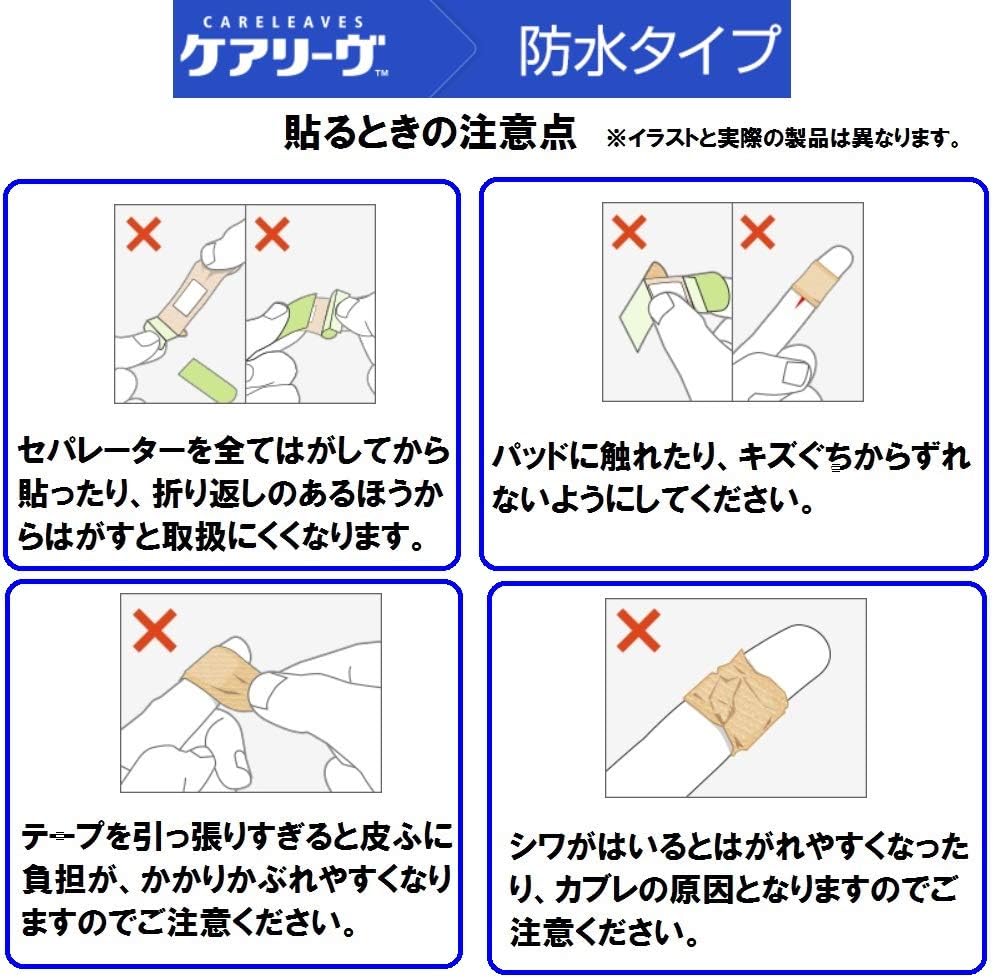 CARELEAVES
ケアリーヴ™

防水タイプ

貼るときの注意点 ※イラストと実際の製品は異なります。

セパレーターを全てはがしてから貼ったり、折り返しのあるほうからはがすと取扱にくくなります。

パッドに触れたり、キズぐちからずれないようにしてください。

テープを引っ張りすぎると皮ふに負担が、かかりかぶれやすくなりますのでご注意ください。

シワがはいるとはがれやすくなったり、カブレの原因となりますのでご注意ください。