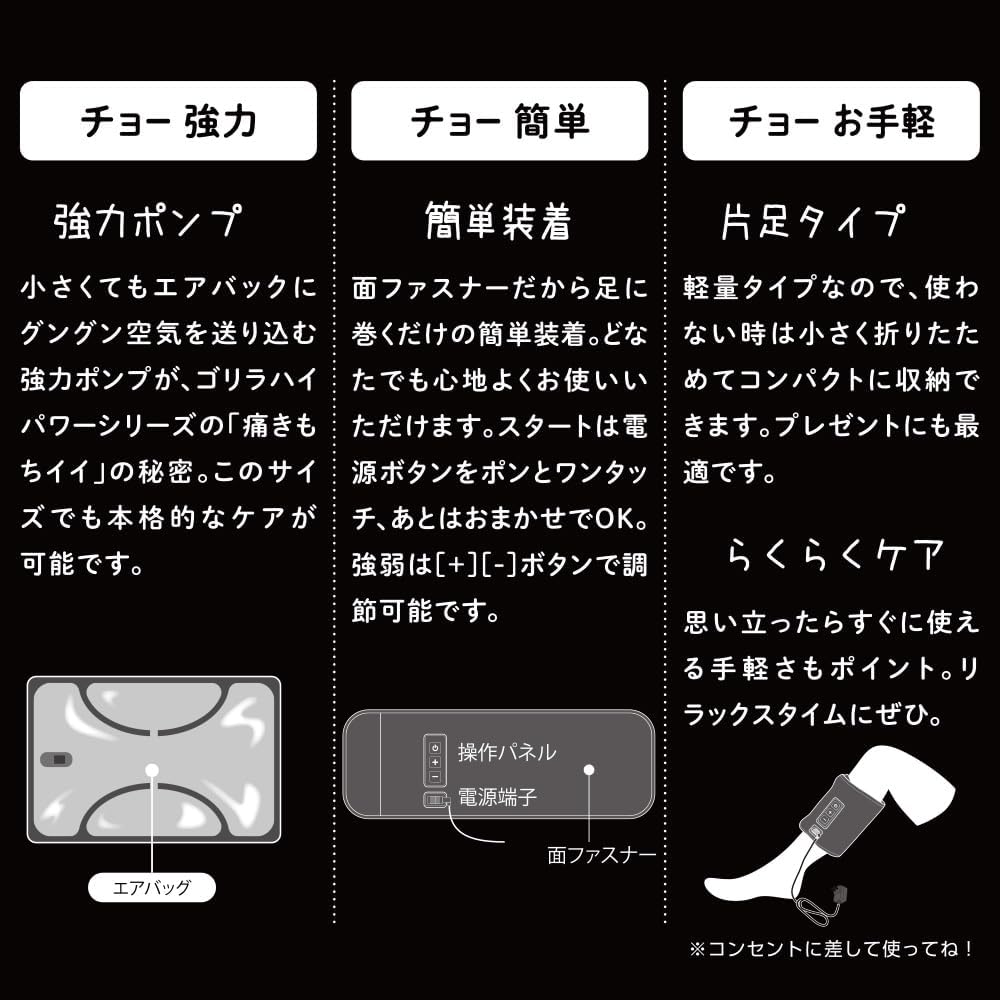 チョー 強力

強力ポンプ

小さくてもエアバックにグングン空気を送り込む強力ポンプが、ゴリラハイパワーシリーズの「痛きもちイイ」の秘密。このサイズでも本格的なケアが可能です。

エアバッグ

チョー 簡単

簡単装着

面ファスナーだから足に巻くだけの簡単装着。どなたでも心地よくお使いいただけます。スタートは電源ボタンをポンとワンタッチ、あとはおまかせでOK。強弱は[+][-]ボタンで調節可能です。

操作パネル
電源端子
面ファスナー

チョー お手軽

片足タイプ

軽量タイプなので、使わない時は小さく折りたためてコンパクトに収納できます。プレゼントにも最適です。

らくらくケア

思い立ったらすぐに使える手軽さもポイント。リラックスタイムにぜひ。

※コンセントに差して使ってね！