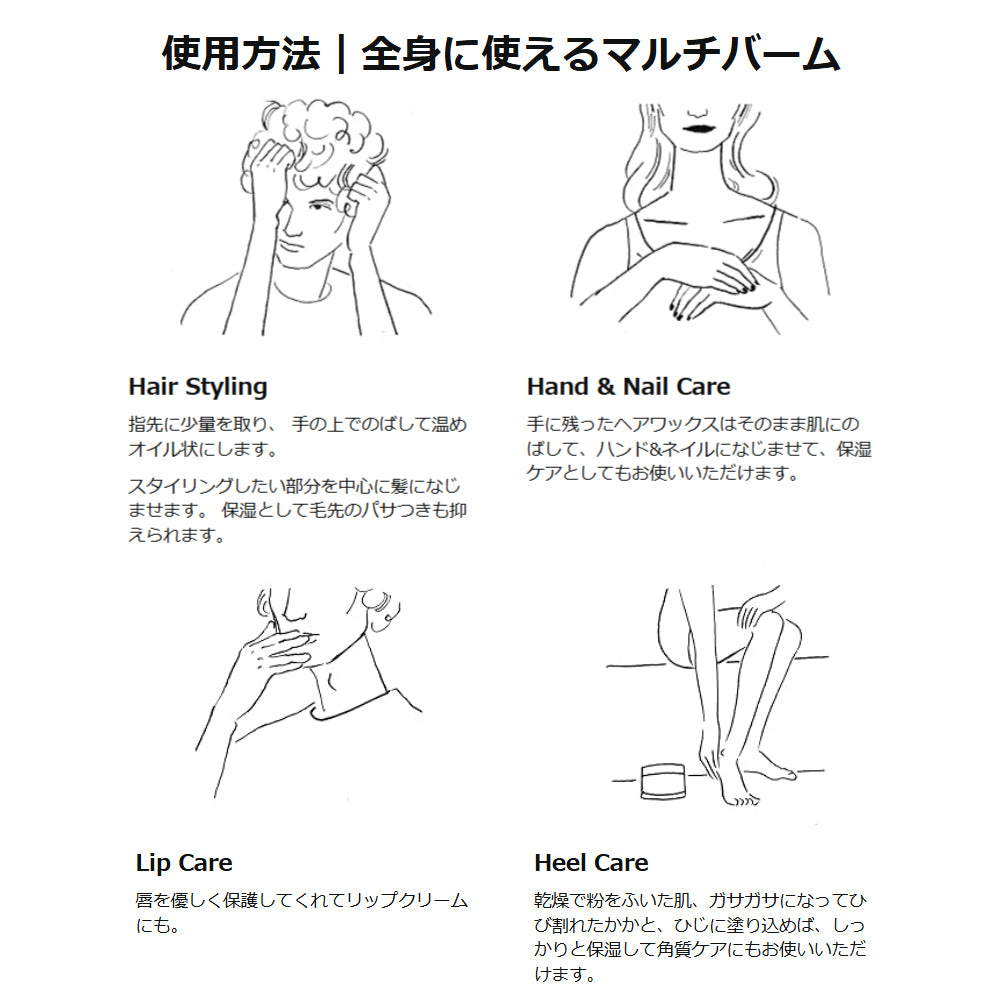 使用方法｜全身に使えるマルチバーム

Hair Styling

指先に少量を取り、 手の上でのばして温めオイル状にします。

スタイリングしたい部分を中心に髪になじませます。 保湿として毛先のパサつきも抑えられます。

Hand & Nail Care

手に残ったヘアワックスはそのまま肌にのばして、ハンド&ネイルになじませて、保湿ケアとしてもお使いいただけます。

Lip Care

唇を優しく保護してくれてリップクリームにも。

Heel Care

乾燥で粉をふいた肌、ガサガサになってひび割れたかかと、ひじに塗り込めば、しっかりと保湿して角質ケアにもお使いいただけます。