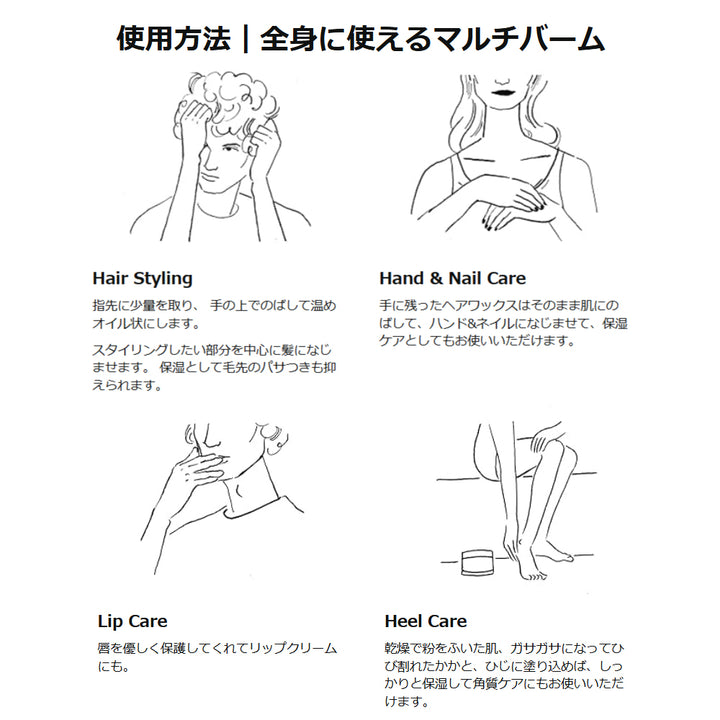 使用方法｜全身に使えるマルチバーム

Hair Styling

指先に少量を取り、 手の上でのばして温めオイル状にします。

スタイリングしたい部分を中心に髪になじませます。 保湿として毛先のパサつきも抑えられます。

Hand & Nail Care

手に残ったヘアワックスはそのまま肌にのばして、ハンド&ネイルになじませて、保湿ケアとしてもお使いいただけます。

Lip Care

唇を優しく保護してくれてリップクリームにも。

Heel Care

乾燥で粉をふいた肌、ガサガサになってひび割れたかかと、ひじに塗り込めば、しっかりと保湿して角質ケアにもお使いいただけます。