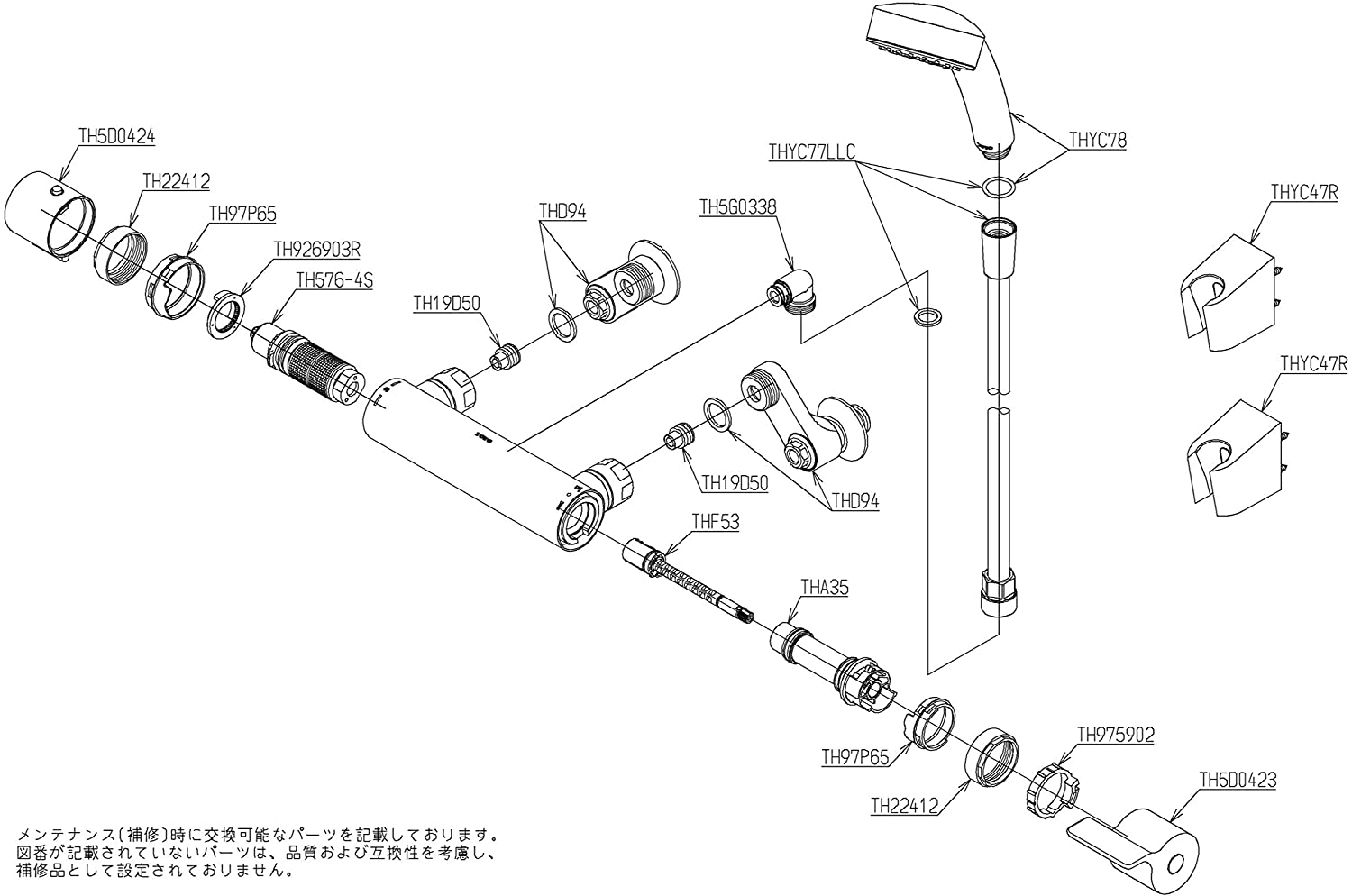 TH5D0424
TH22412
TH97P65
TH926903R
TH576-4S
TH19D50
THD94
TH5G0338
THYC77LLC
THYC78
THYC47R
THYC47R
TH19D50
THD94
THF53
THA35
TH97P65
TH22412
TH975902
TH5D0423

メンテナンス(補修)時に交換可能なパーツを記載しております。
図番が記載されていないパーツは、品質および互換性を考慮し、
補修品として設定されておりません。