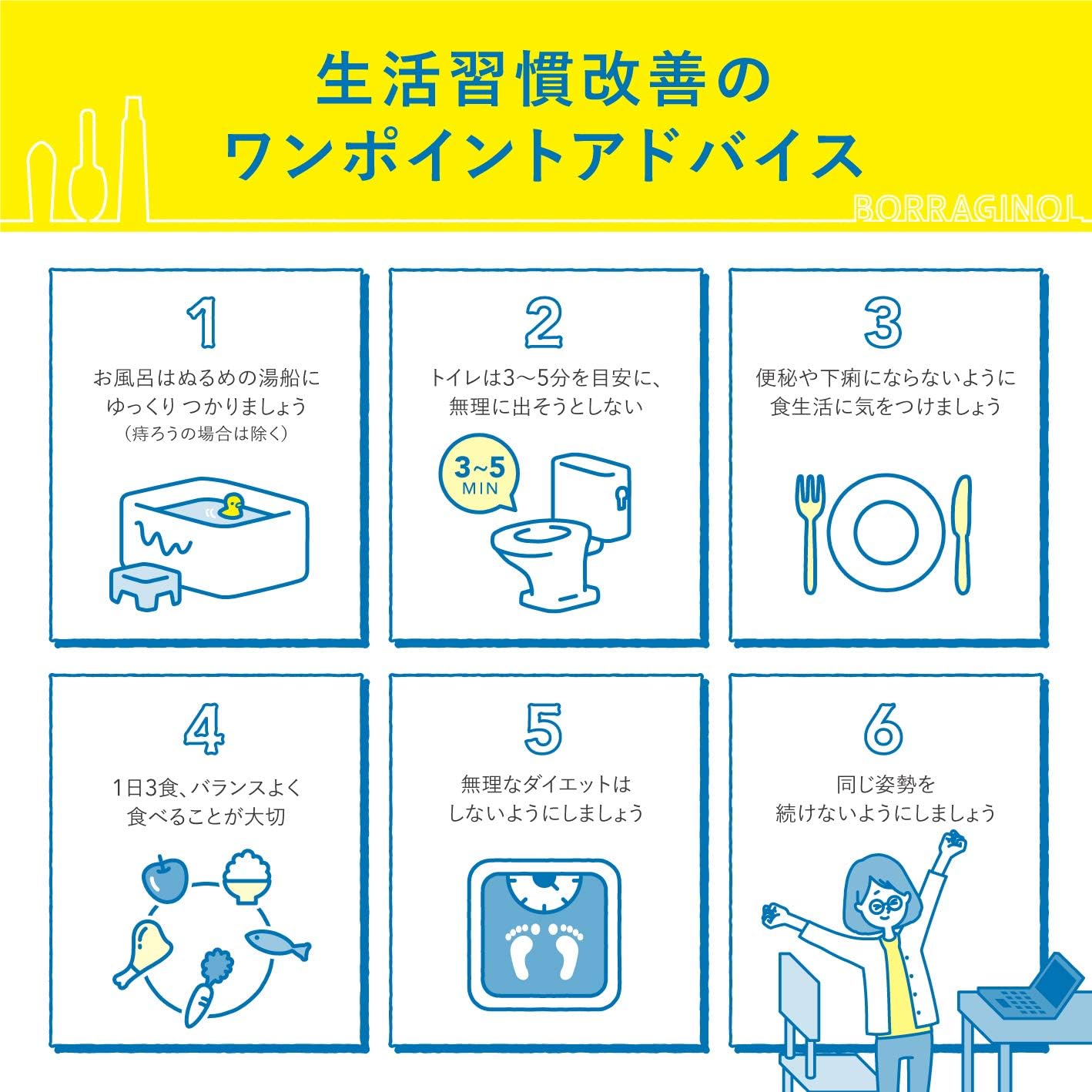 生活習慣改善の
ワンポイントアドバイス

BORRAGINOL

1
お風呂はぬるめの湯船に
ゆっくり つかりましょう
（痔ろうの場合は除く）

2
トイレは3〜5分を目安に、
無理に出そうとしない

3~5
MIN

3
便秘や下痢にならないように
食生活に気をつけましょう

4
1日3食、バランスよく
食べることが大切

5
無理なダイエットは
しないようにしましょう

6
同じ姿勢を
続けないようにしましょう