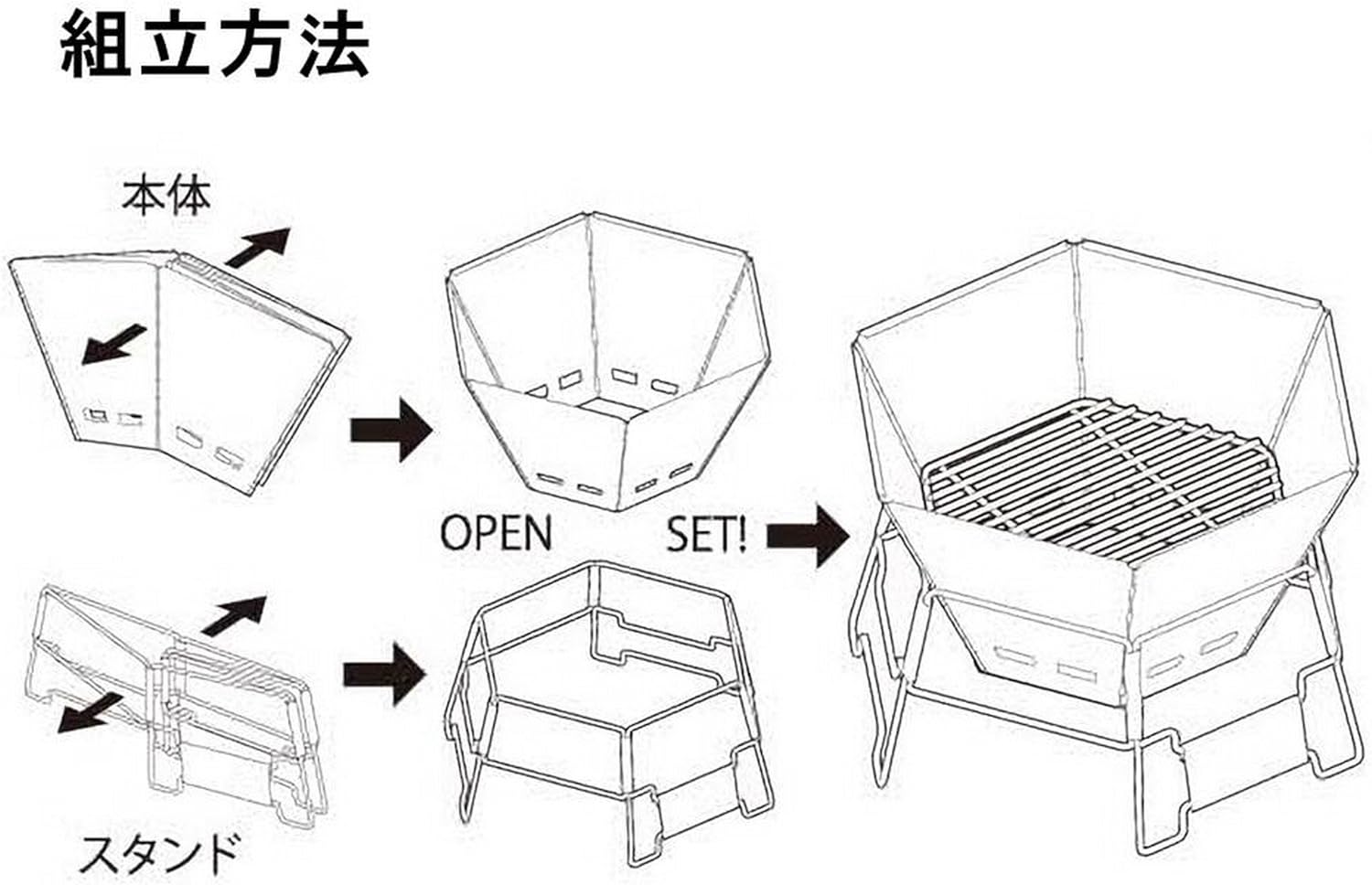 組立方法

本体

OPEN

SET!

スタンド