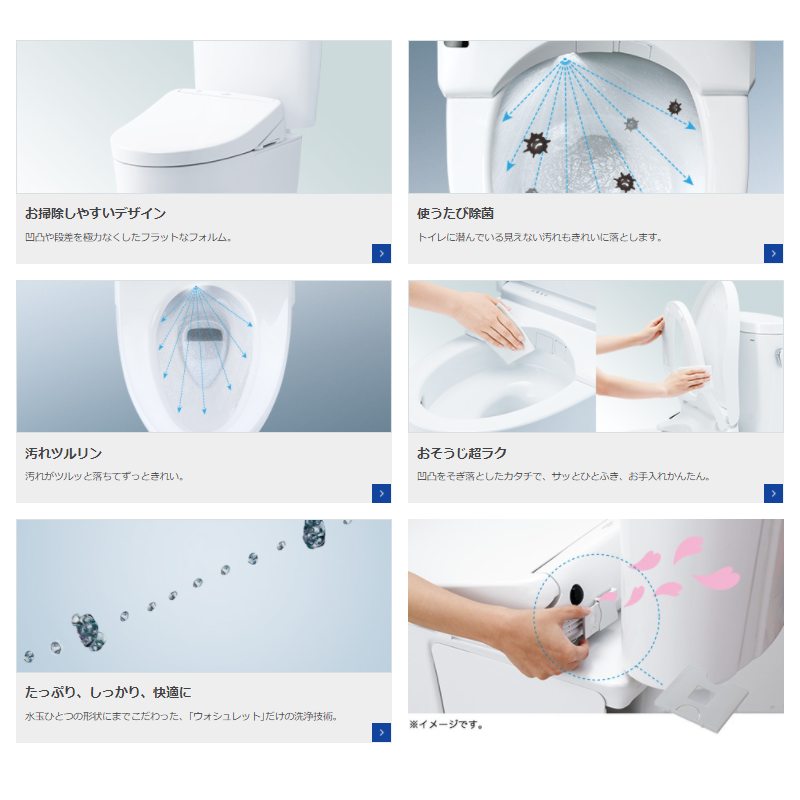 お掃除しやすいデザイン

凹凸や段差を極力なくしたフラットなフォルム。

使うたび除菌

トイレに潜んでいる見えない汚れもきれいに落とします。

汚れツルリン

汚れがツルッと落ちてずっときれい。

おそうじ超ラク

凹凸をそぎ落としたカタチで、サッとひとふき、お手入れかんたん。

たっぷり、しっかり、快適に

水玉ひとつの形状にまでこだわった、「ウォシュレット」だけの洗浄技術。

※イメージです。